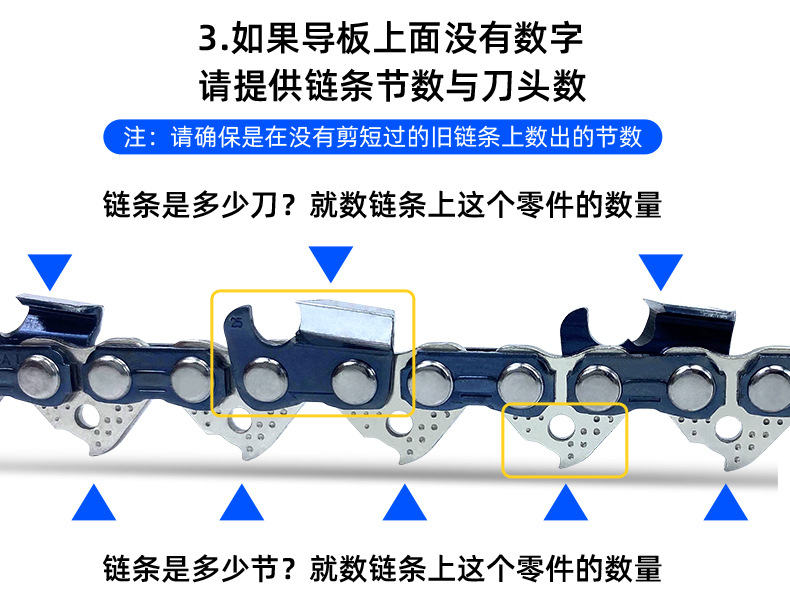 3.如果导板上面没有数字
请提供链条节数与刀头数

注：请确保是在没有剪短过的旧链条上数出的节数

链条是多少刀？就数链条上这个零件的数量

25

链条是多少节？就数链条上这个零件的数量