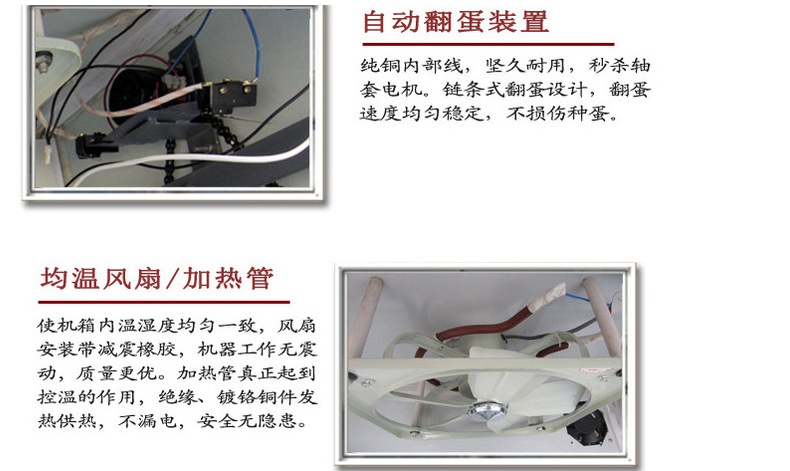 自动翻蛋装置

纯铜内部线，坚久耐用，秒杀轴套电机。链条式翻蛋设计，翻蛋速度均匀稳定，不损伤种蛋。

均温风扇/加热管

使机箱内温湿度均匀一致，风扇安装带减震橡胶，机器工作无震动，质量更优。加热管真正起到控温的作用，绝缘、镀铬铜件发热供热，不漏电，安全无隐患。