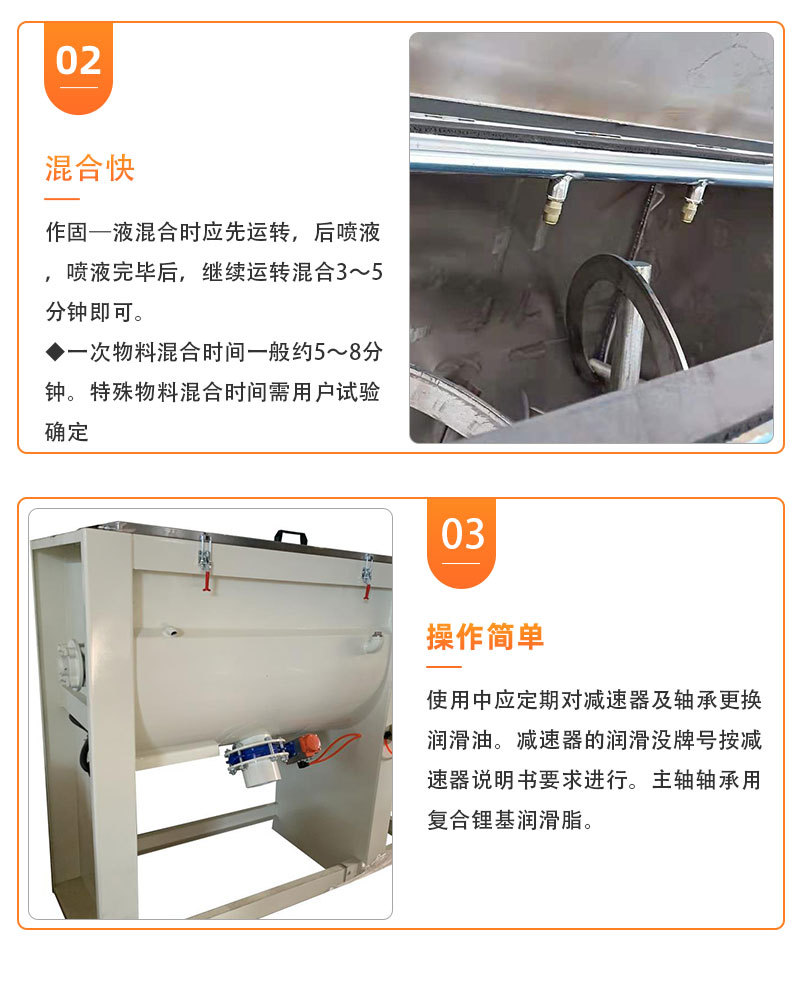 02

混合快

作固—液混合时应先运转，后喷液，喷液完毕后，继续运转混合3～5分钟即可。

◆一次物料混合时间一般约5～8分钟。特殊物料混合时间需用户试验确定

03

操作简单

使用中应定期对减速器及轴承更换润滑油。减速器的润滑没牌号按减速器说明书要求进行。主轴轴承用复合锂基润滑脂。