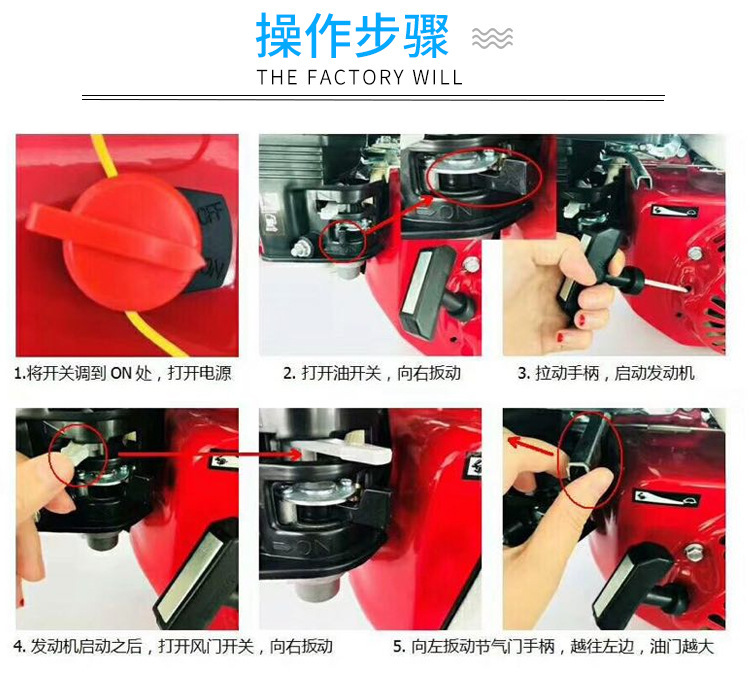 操作步骤

THE FACTORY WILL

OFF

ON

ON

1.将开关调到 ON 处，打开电源

2. 打开油开关，向右扳动

3. 拉动手柄，启动发动机

ON

4. 发动机启动之后，打开风门开关，向右扳动

5. 向左扳动节气门手柄，越往左边，油门越大