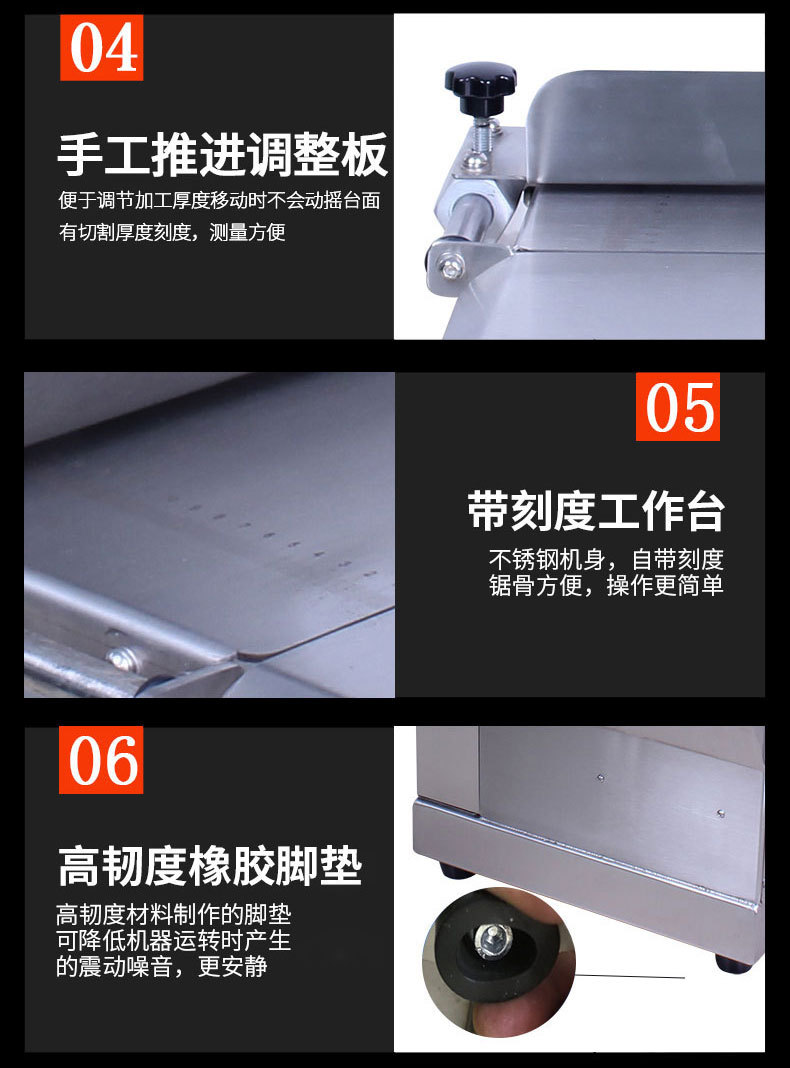 04

手工推进调整板

便于调节加工厚度移动时不会动摇台面
有切割厚度刻度，测量方便

05

带刻度工作台

不锈钢机身，自带刻度
锯骨方便，操作更简单

06

高韧度橡胶脚垫

高韧度材料制作的脚垫
可降低机器运转时产生
的震动噪音，更安静