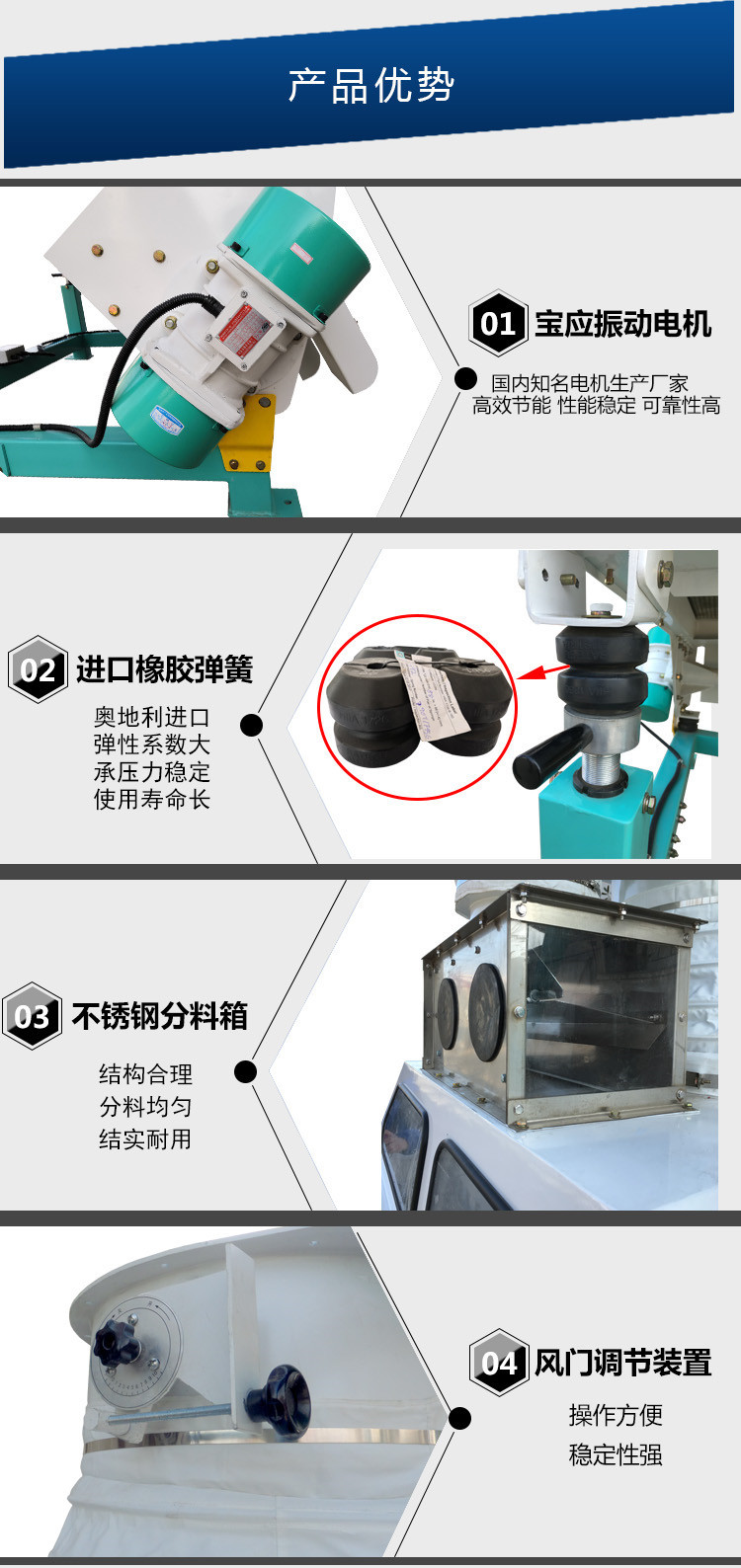 产品优势

01 宝应振动电机

国内知名电机生产厂家
高效节能 性能稳定 可靠性高

02 进口橡胶弹簧

奥地利进口
弹性系数大
承压力稳定
使用寿命长

03 不锈钢分料箱

结构合理
分料均匀
结实耐用

04 风门调节装置

操作方便
稳定性强