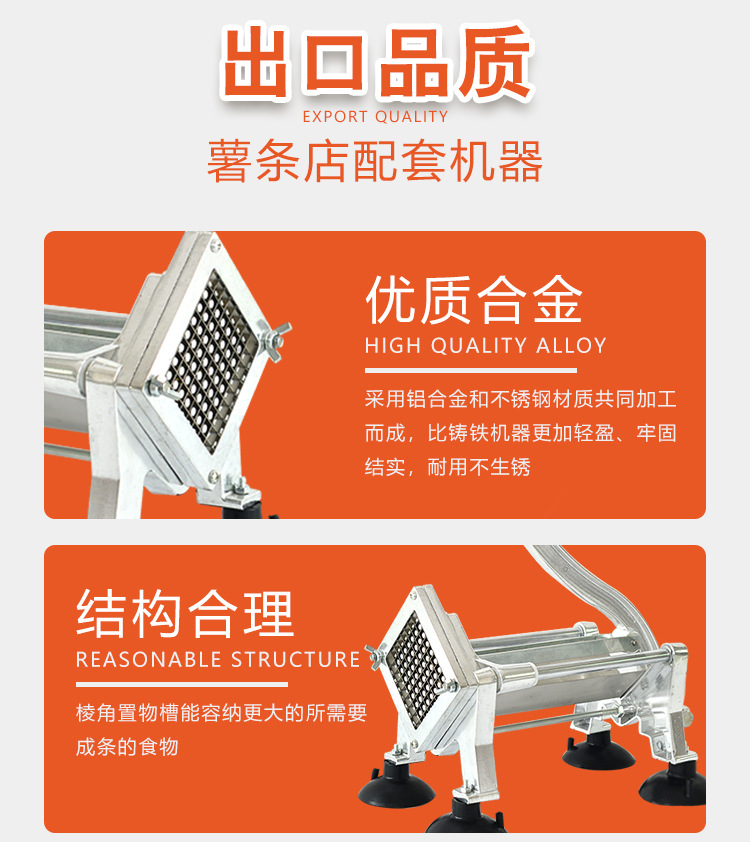 出口品质
EXPORT QUALITY
薯条店配套机器

优质合金
HIGH QUALITY ALLOY
采用铝合金和不锈钢材质共同加工而成，比铸铁机器更加轻盈、牢固结实，耐用不生锈

结构合理
REASONABLE STRUCTURE
棱角置物槽能容纳更大的所需要成条的食物