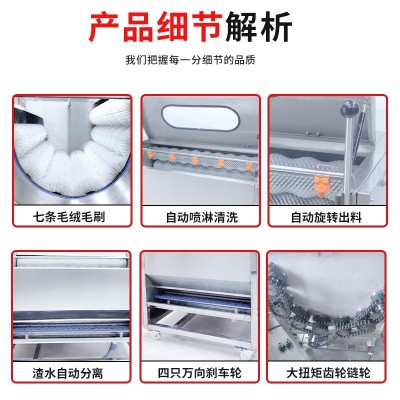 产品细节解析

我们把握每一分细节的品质

七条毛绒毛刷

自动喷淋清洗

自动旋转出料

渣水自动分离

四只万向刹车轮

大扭矩齿轮链轮