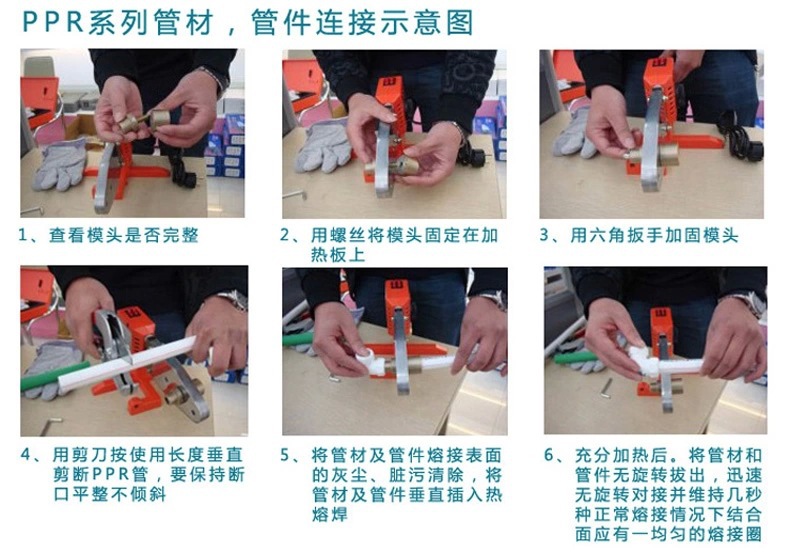 PPR系列管材，管件连接示意图

1、查看模头是否完整

2、用螺丝将模头固定在加热板上

3、用六角扳手加固模头

4、用剪刀按使用长度垂直剪断PPR管，要保持断口平整不倾斜

5、将管材及管件熔接表面的灰尘、脏污清除，将管材及管件垂直插入热熔焊

6、充分加热后。将管材和管件无旋转拔出，迅速无旋转对接并维持几秒种正常熔接情况下结合面应有一均匀的熔接圈