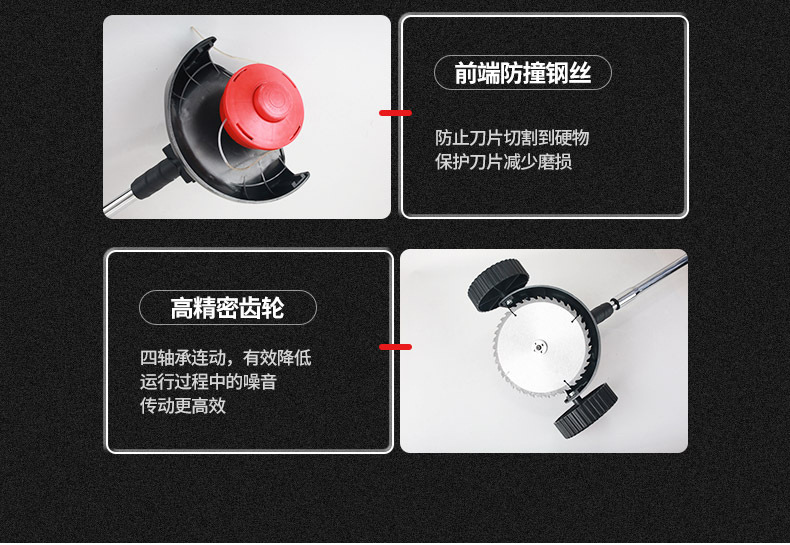 前端防撞钢丝

防止刀片切割到硬物
保护刀片减少磨损

高精密齿轮

四轴承连动，有效降低
运行过程中的噪音
传动更高效