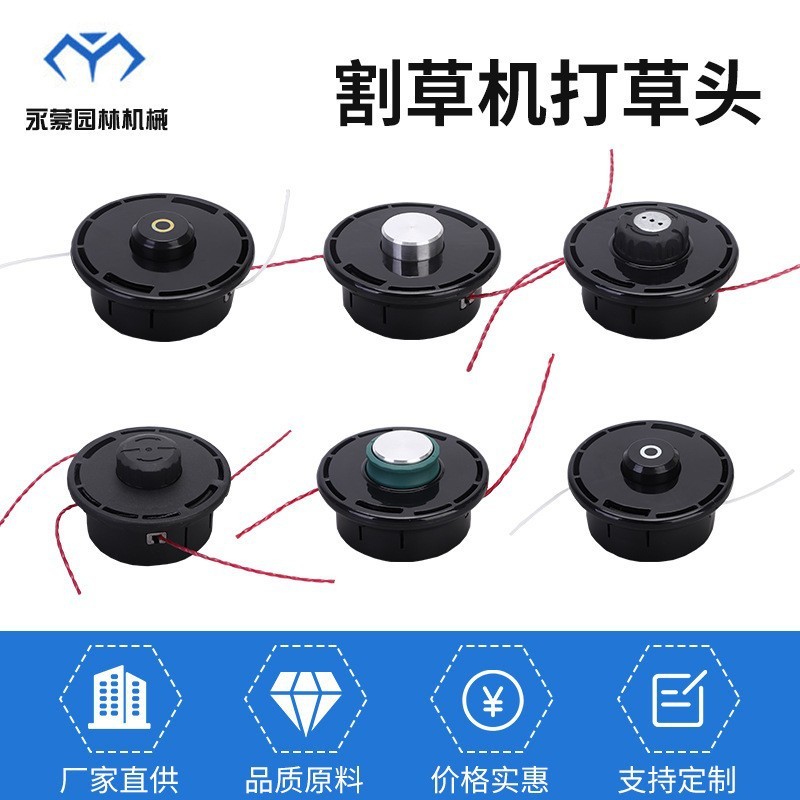 永蒙园林机械

割草机打草头

¥

厂家直供

品质原料

价格实惠

支持定制