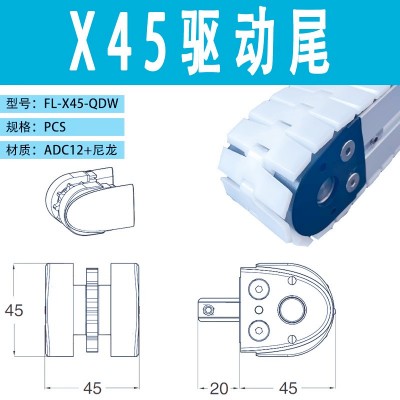 X45驱动尾

型号：FL-X45-QDW

规格：PCS

材质：ADC12+尼龙

45

45

20

45