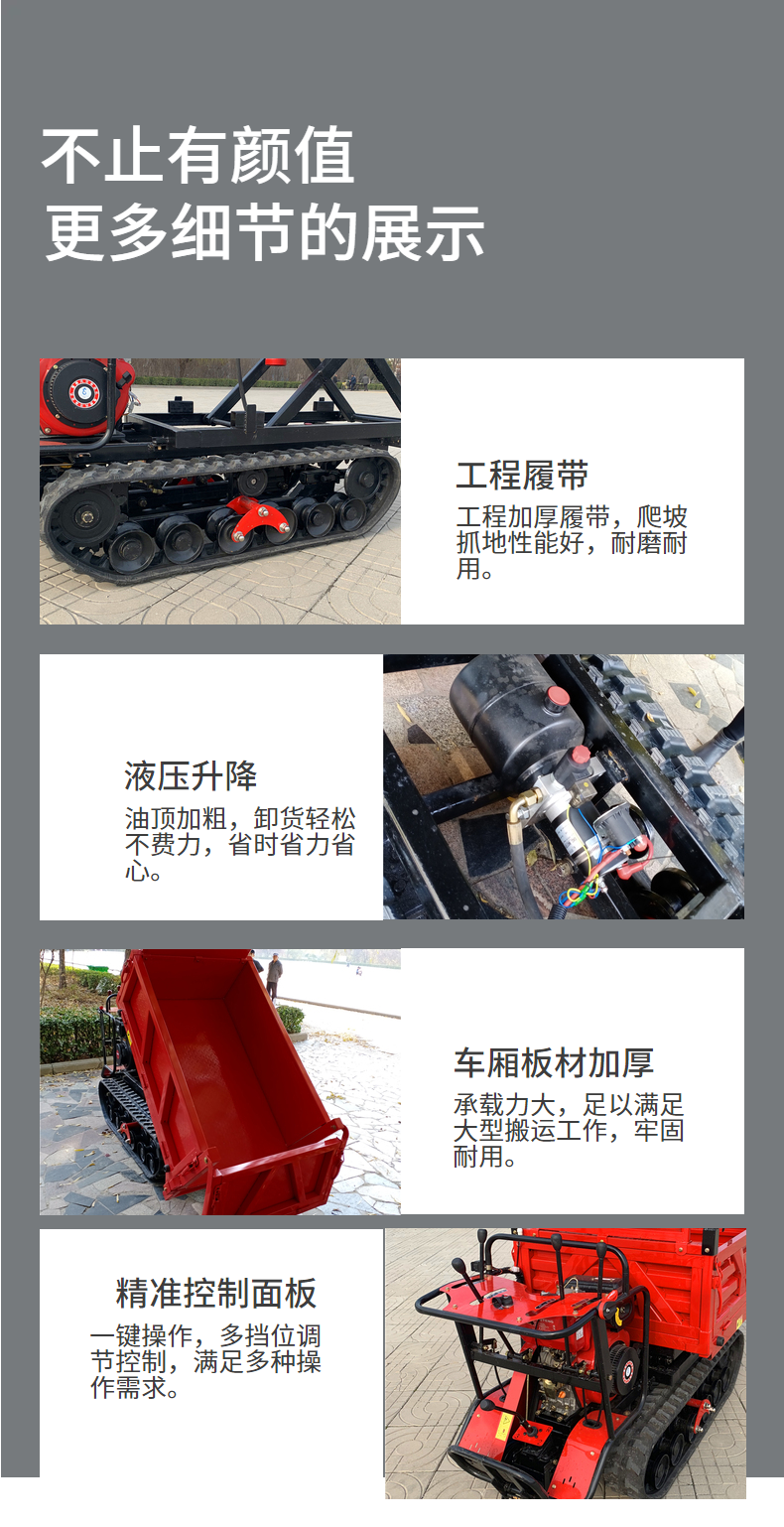 不止有颜值
更多细节的展示

工程履带
工程加厚履带，爬坡抓地性能好，耐磨耐用。

液压升降
油顶加粗，卸货轻松不费力，省时省力省心。

车厢板材加厚
承载力大，足以满足大型搬运工作，牢固耐用。

精准控制面板
一键操作，多挡位调节控制，满足多种操作需求。