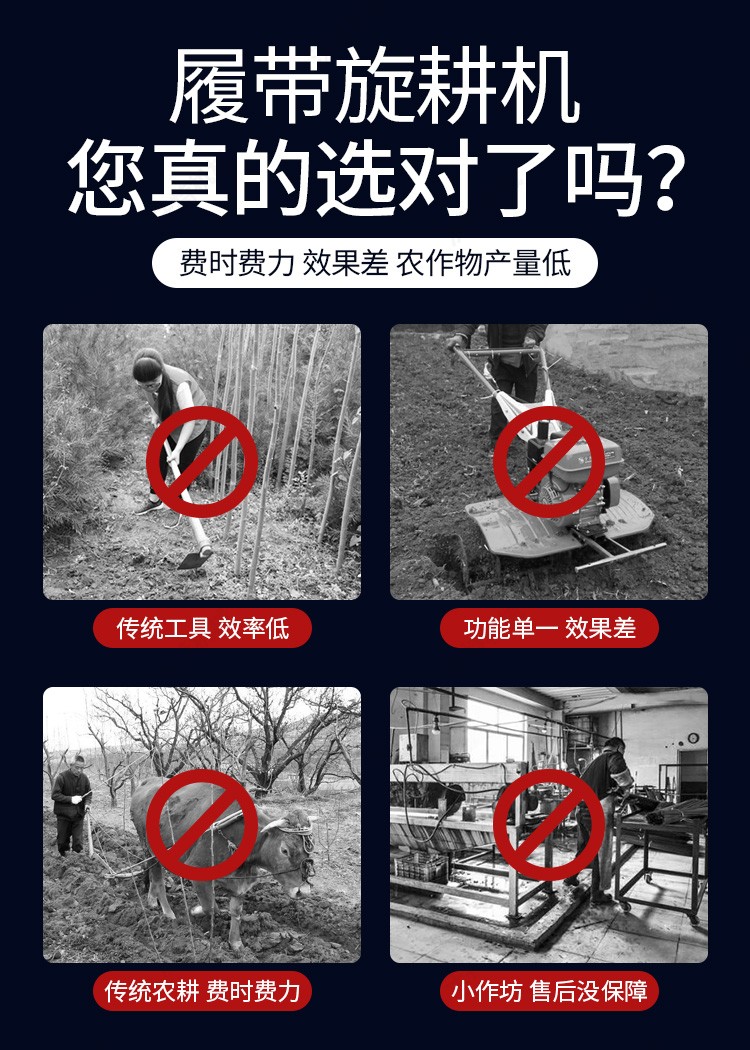 履带旋耕机
您真的选对了吗?

费时费力 效果差 农作物产量低

传统工具 效率低

功能单一 效果差

传统农耕 费时费力

小作坊 售后没保障