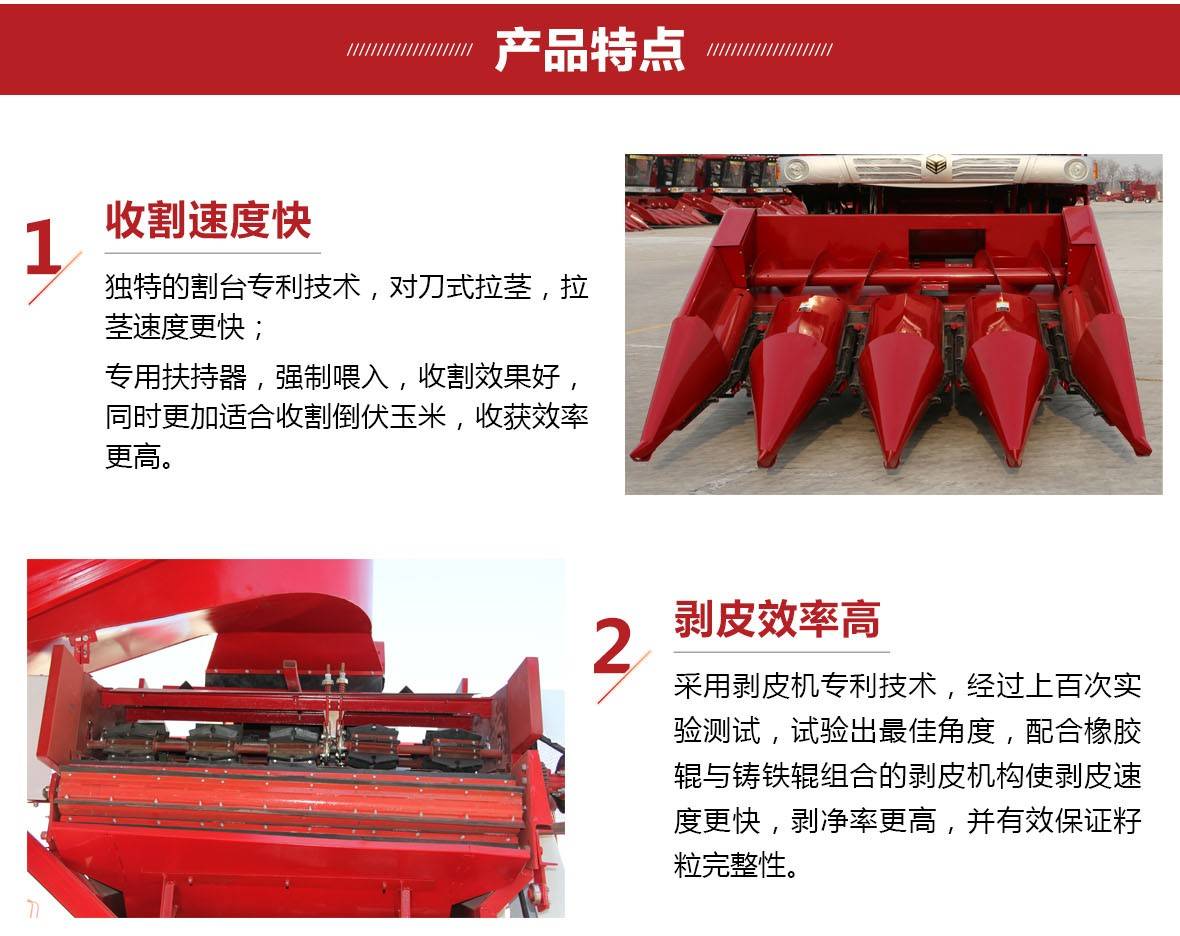 产品特点

1

收割速度快

独特的割台专利技术，对刀式拉茎，拉茎速度更快；

专用扶持器，强制喂入，收割效果好，同时更加适合收割倒伏玉米，收获效率更高。

2

剥皮效率高

采用剥皮机专利技术，经过上百次实验测试，试验出最佳角度，配合橡胶辊与铸铁辊组合的剥皮机构使剥皮速度更快，剥净率更高，并有效保证籽粒完整性。